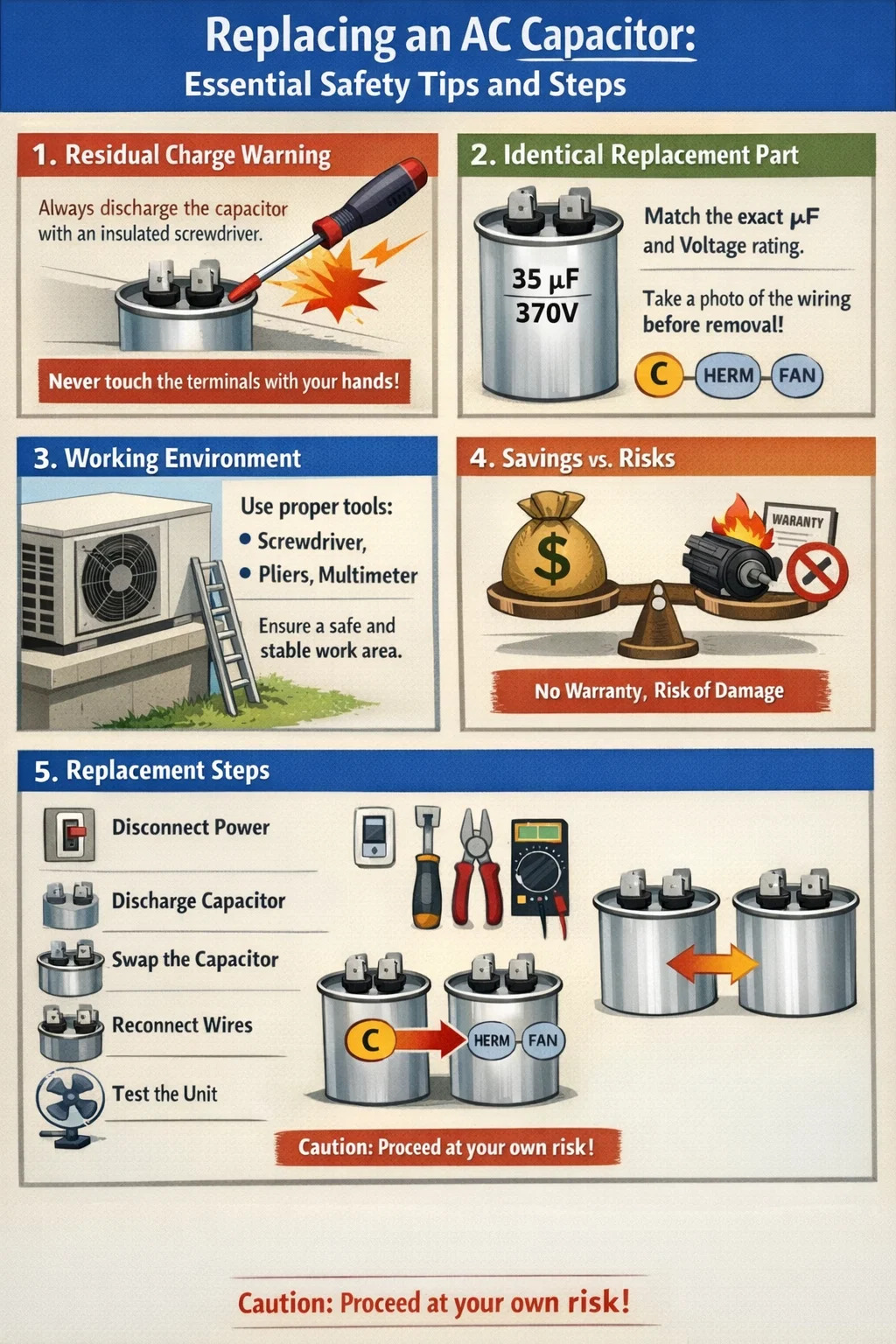 Replacing an AC Capacitor:
Essential Safety Tips and Steps

1. Residual Charge Warning

Always discharge the capacitor with an insulated screwdriver.

Never touch the terminals with your hands!

2. Identical Replacement Part

35 µF
370V

Match the exact µF and Voltage rating.

Take a photo of the wiring before removal!

C HERM FAN

3. Working Environment

Use proper tools:
• Screwdriver,
• Pliers, Multimeter

Ensure a safe and stable work area.

4. Savings vs. Risks

$

WARANTY

No Warranty, Risk of Damage

5. Replacement Steps

Disconnect Power

Discharge Capacitor

Swap the Capacitor

Reconnect Wires

Test the Unit

C HERM FAN

Caution: Proceed at your own risk!

Caution: Proceed at your own risk!